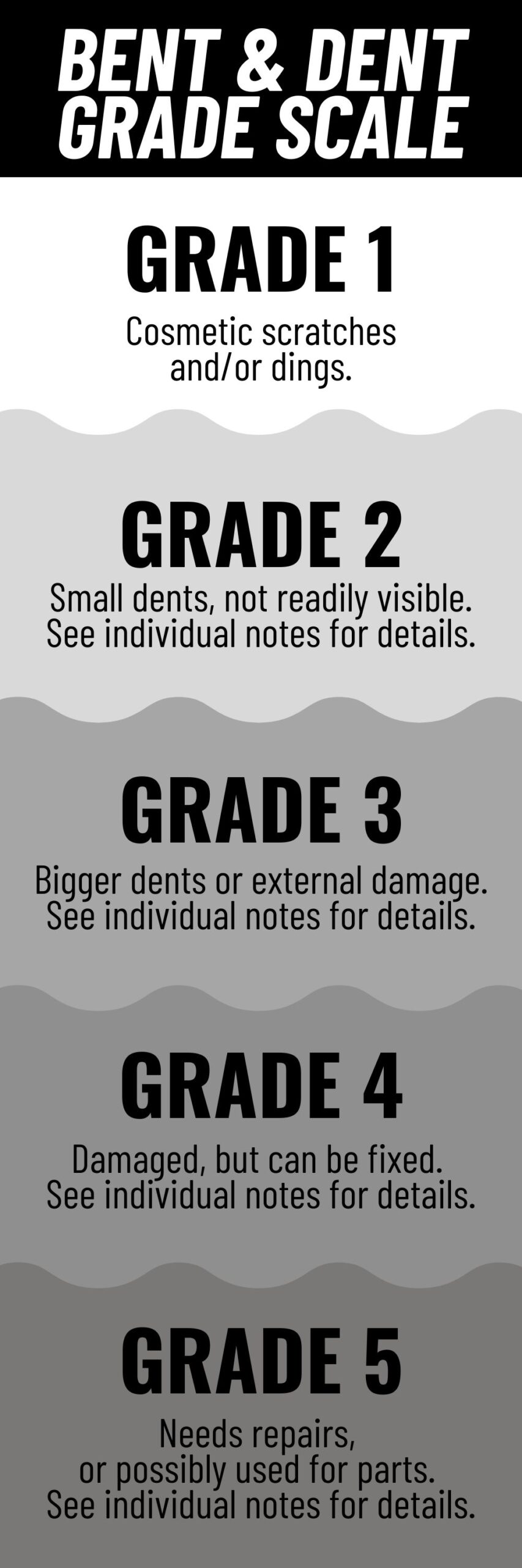 BENT & DENT GRADE SCALE

GRADE 1

Cosmetic scratches and/or dings.

GRADE 2

Small dents, not readily visible. See individual notes for details.

GRADE 3

Bigger dents or external damage. See individual notes for details.

GRADE 4

Damaged, but can be fixed. See individual notes for details.

GRADE 5

Needs repairs, or possibly used for parts. See individual notes for details.